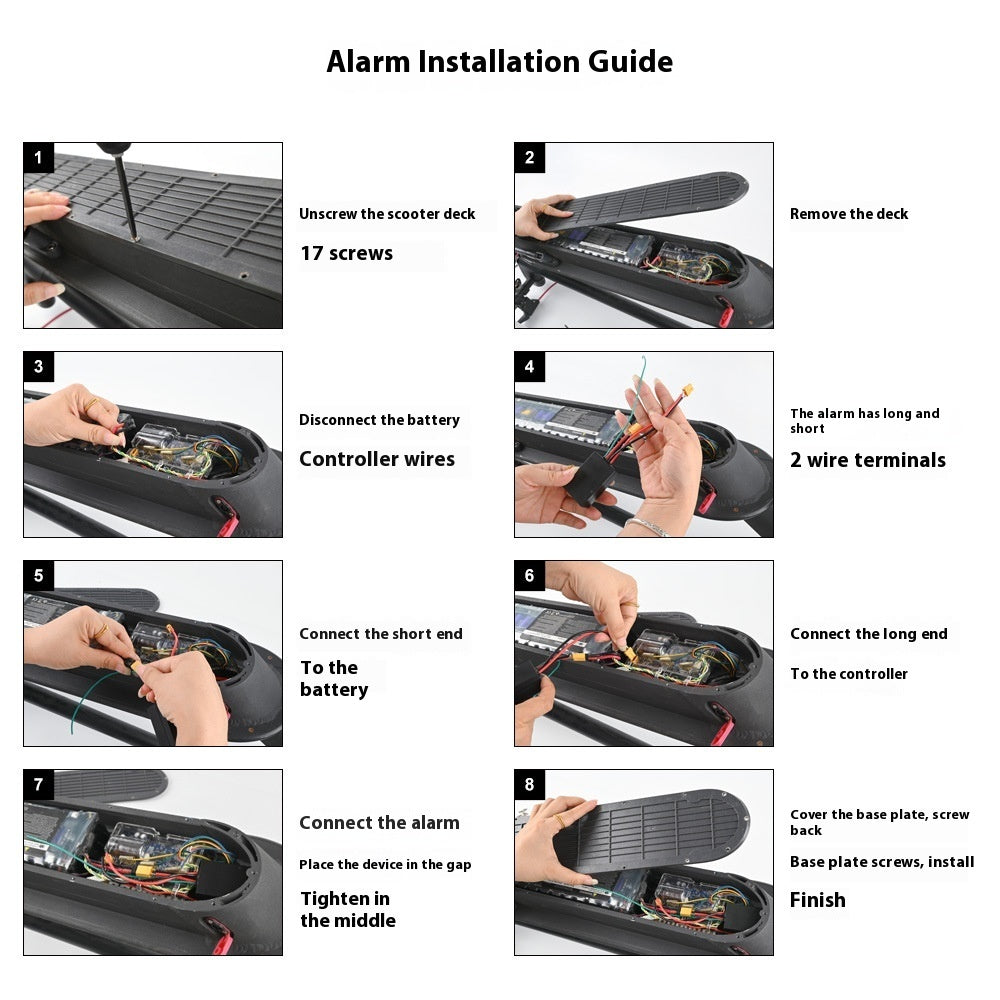 Alarm Installation Guide

1

Unscrew the scooter deck

17 screws

2

Remove the deck

3

Disconnect the battery

Controller wires

4

The alarm has long and short

2 wire terminals

5

Connect the short end

To the battery

6

Connect the long end

To the controller

7

Connect the alarm

Place the device in the gap

Tighten in the middle

8

Cover the base plate, screw back

Base plate screws, install

Finish