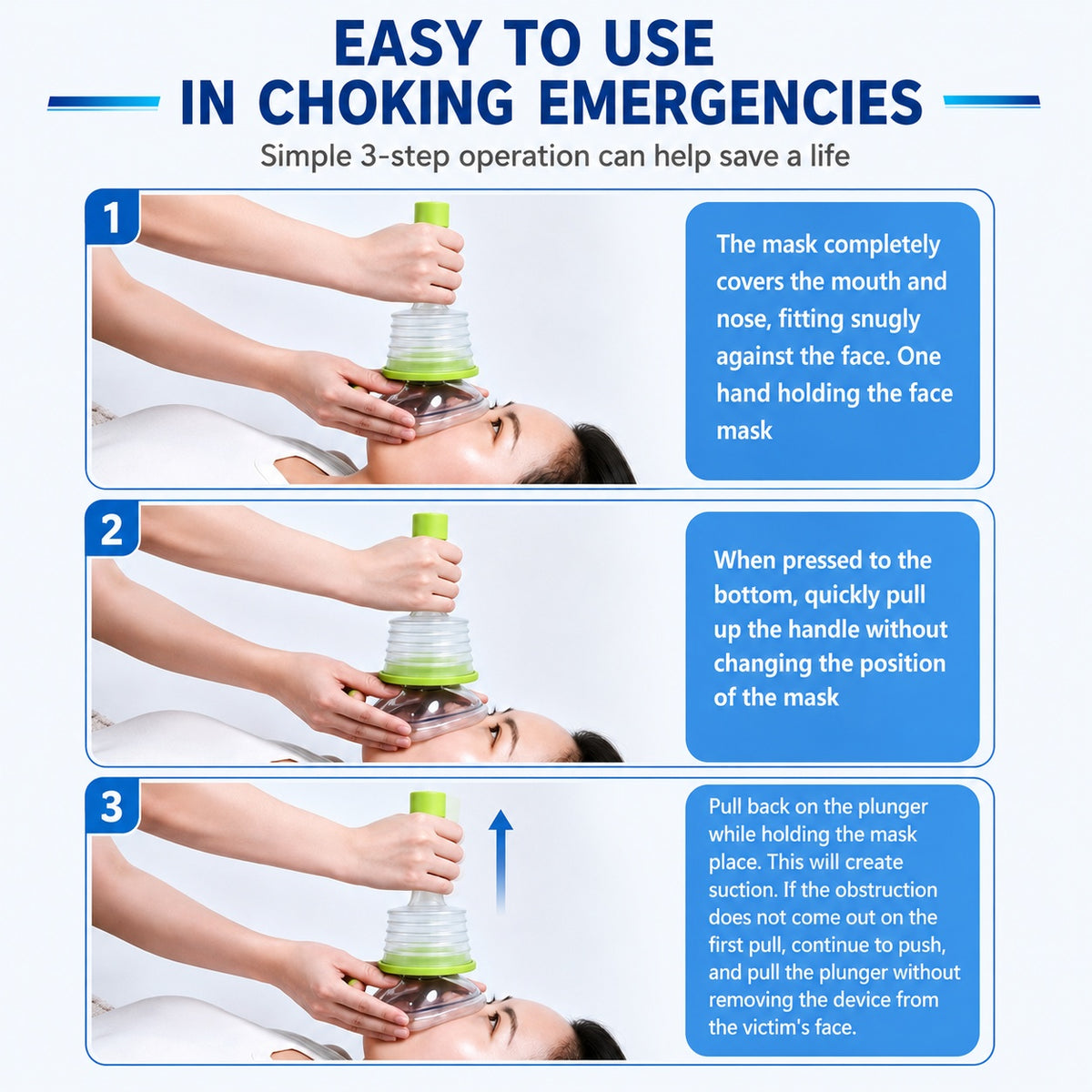 EASY TO USE
IN CHOKING EMERGENCIES

Simple 3-step operation can help save a life

1

The mask completely covers the mouth and nose, fitting snugly against the face. One hand holding the face mask

2

When pressed to the bottom, quickly pull up the handle without changing the position of the mask

3

Pull back on the plunger while holding the mask place. This will create suction. If the obstruction does not come out on the first pull, continue to push, and pull the plunger without removing the device from the victim's face.