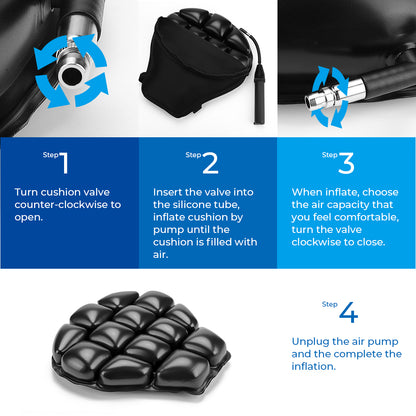 Step 1

Turn cushion valve counter-clockwise to open.

Step 2

Insert the valve into the silicone tube, inflate cushion by pump until the cushion is filled with air.

Step 3

When inflate, choose the air capacity that you feel comfortable, turn the valve clockwise to close.

Step 4

Unplug the air pump and the complete the inflation.